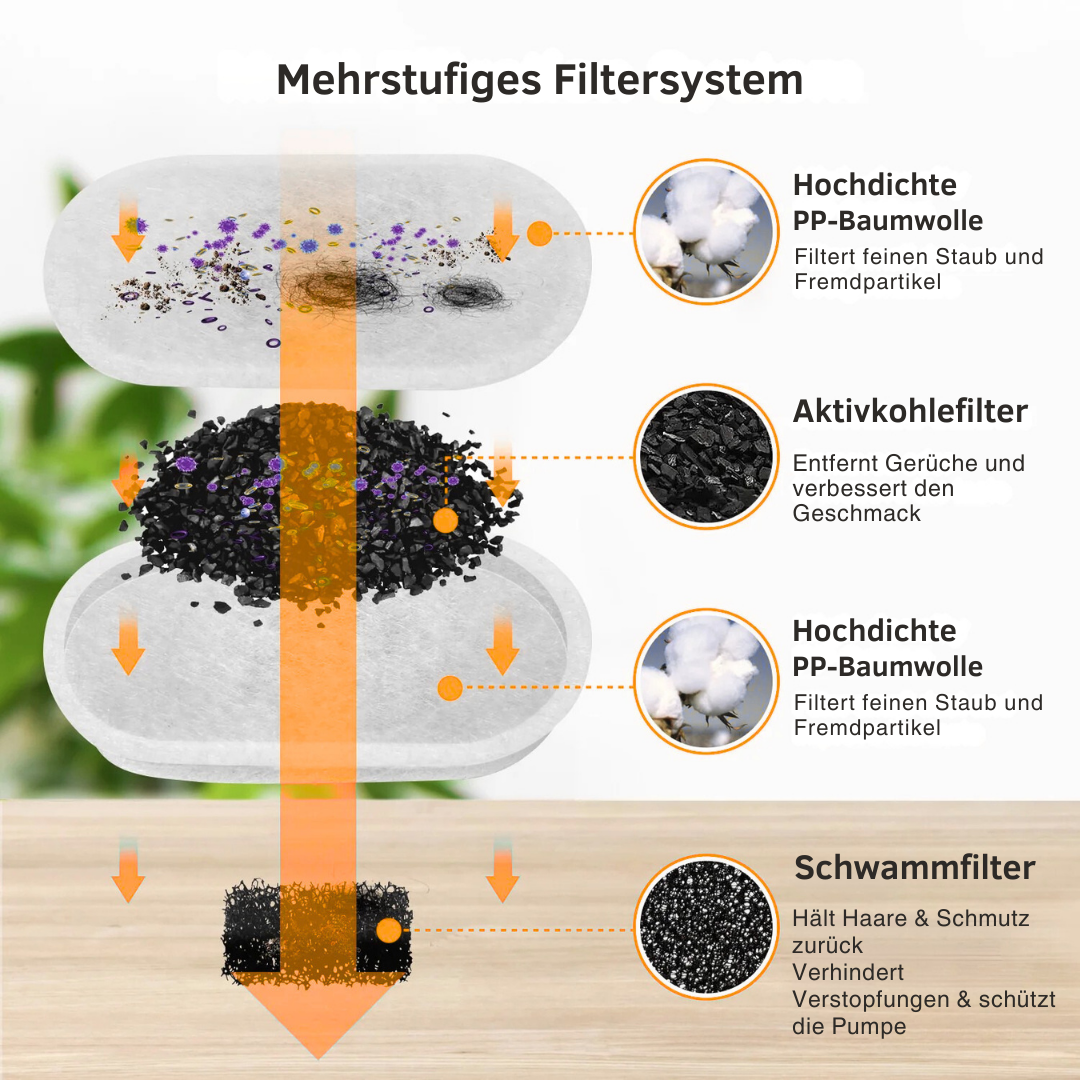 Mehrstufiges Filtersystem

Hochdichte
PP-Baumwolle
Filtert feinen Staub und Fremdpartikel

Aktivkohlefilter
Entfernt Gerüche und verbessert den Geschmack

Hochdichte
PP-Baumwolle
Filtert feinen Staub und Fremdpartikel

Schwammfilter
Hält Haare & Schmutz zurück
Verhindert Verstopfungen & schützt die Pumpe